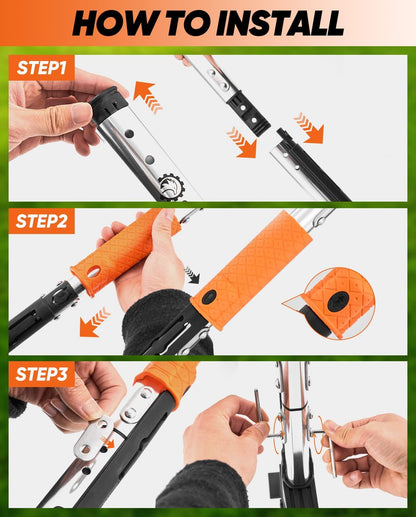 HOW TO INSTALL

STEP1

STEP2

STEP3