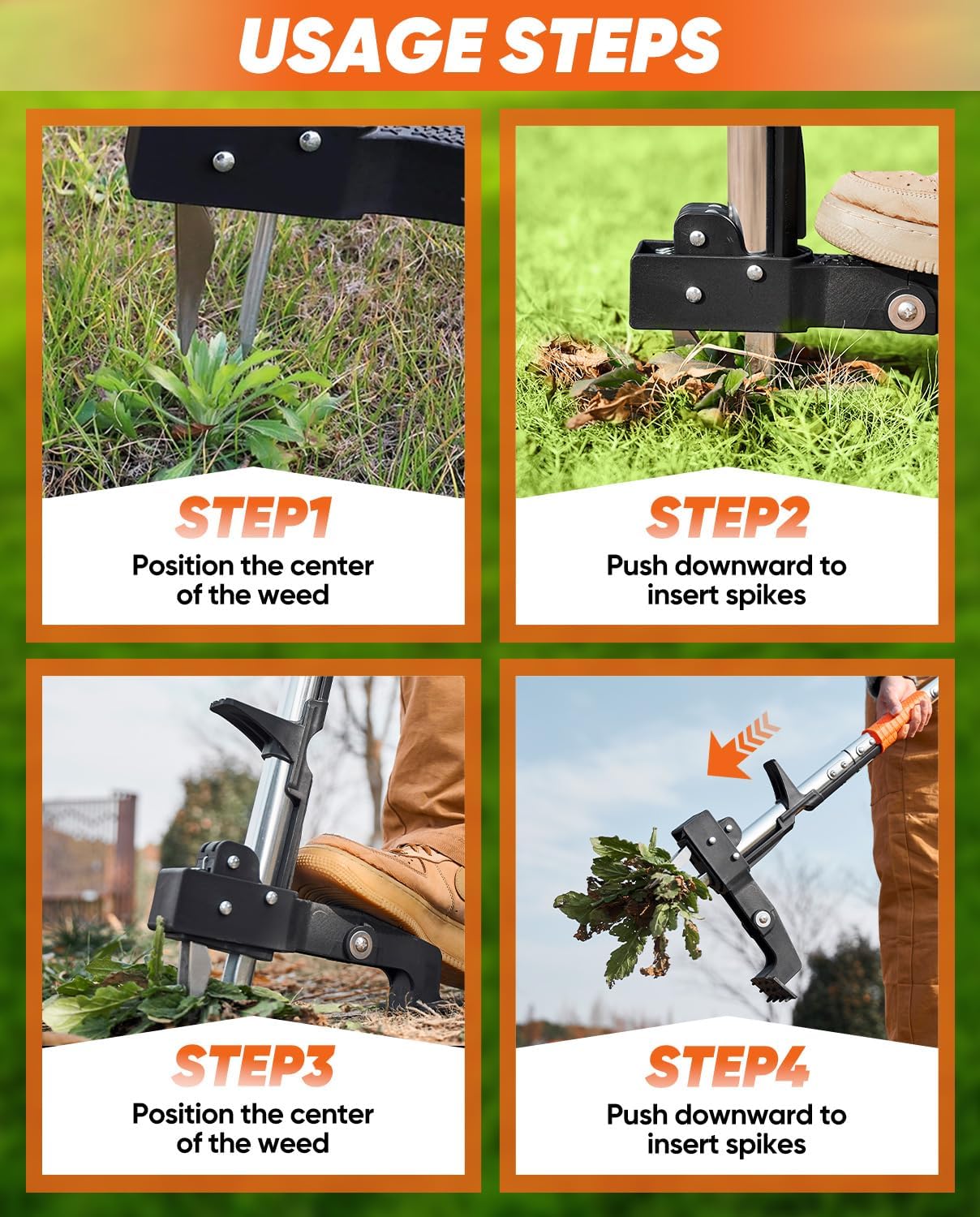 USAGE STEPS

STEP1
Position the center of the weed

STEP2
Push downward to insert spikes

STEP3
Position the center of the weed

STEP4
Push downward to insert spikes